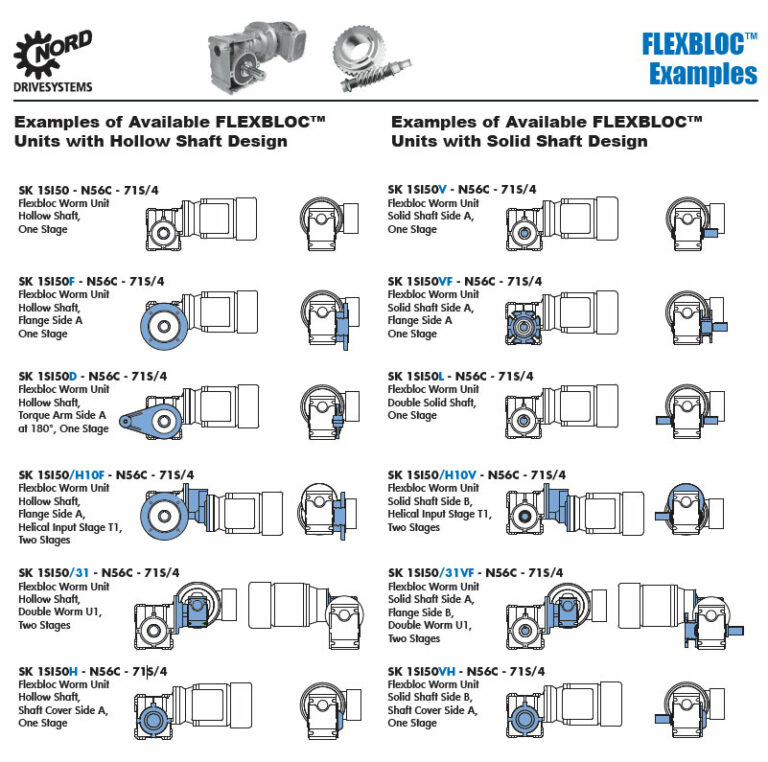 NORD
DRIVESYSTEMS

FLEXBLOC™ Examples

Examples of Available FLEXBLOC™ Units with Hollow Shaft Design

SK 1SI50 - N56C - 71S/4
Flexbloc Worm Unit
Hollow Shaft,
One Stage

SK 1SI50F - N56C - 71S/4
Flexbloc Worm Unit
Hollow Shaft,
Flange Side A
One Stage

SK 1SI50D - N56C - 71S/4
Flexbloc Worm Unit
Hollow Shaft,
Torque Arm Side A at 180°, One Stage

SK 1SI50/H10F - N56C - 71S/4
Flexbloc Worm Unit
Hollow Shaft,
Flange Side A,
Helical Input Stage T1,
Two Stages

SK 1SI50/31 - N56C - 71S/4
Flexbloc Worm Unit
Hollow Shaft,
Double Worm U1,
Two Stages

SK 1SI50H - N56C - 71S/4
Flexbloc Worm Unit
Hollow Shaft,
Shaft Cover Side A,
One Stage

Examples of Available FLEXBLOC™ Units with Solid Shaft Design

SK 1SI50V - N56C - 71S/4
Flexbloc Worm Unit
Solid Shaft Side A,
One Stage

SK 1SI50VF - N56C - 71S/4
Flexbloc Worm Unit
Solid Shaft Side A,
Flange Side A
One Stage

SK 1SI50L - N56C - 71S/4
Flexbloc Worm Unit
Double Solid Shaft,
One Stage

SK 1SI50/H10V - N56C - 71S/4
Flexbloc Worm Unit
Solid Shaft Side B,
Helical Input Stage T1,
Two Stages

SK 1SI50/31VF - N56C - 71S/4
Flexbloc Worm Unit
Solid Shaft Side A,
Flange Side B,
Double Worm U1,
Two Stages

SK 1SI50VH - N56C - 71S/4
Flexbloc Worm Unit
Solid Shaft Side B,
Shaft Cover Side A,
One Stage